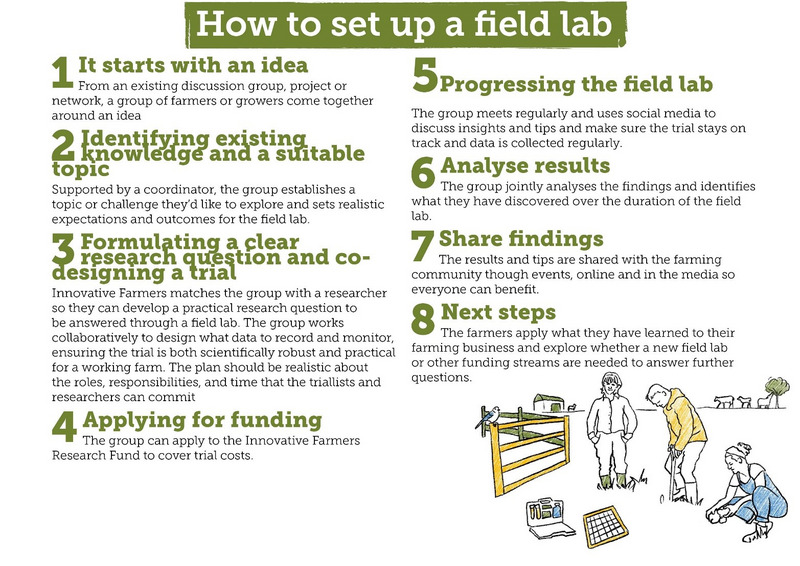 How to set up a field lab

1 It starts with an idea
From an existing discussion group, project or network, a group of farmers or growers come together around an idea

2 Identifying existing knowledge and a suitable topic
Supported by a coordinator, the group establishes a topic or challenge they'd like to explore and sets realistic expectations and outcomes for the field lab.

3 Formulating a clear research question and co-designing a trial
Innovative Farmers matches the group with a researcher so they can develop a practical research question to be answered through a field lab. The group works collaboratively to design what data to record and monitor, ensuring the trial is both scientifically robust and practical for a working farm. The plan should be realistic about the roles, responsibilities, and time that the triallists and researchers can commit

4 Applying for funding
The group can apply to the Innovative Farmers Research Fund to cover trial costs.

5 Progressing the field lab
The group meets regularly and uses social media to discuss insights and tips and make sure the trial stays on track and data is collected regularly.

6 Analyse results
The group jointly analyses the findings and identifies what they have discovered over the duration of the field lab.

7 Share findings
The results and tips are shared with the farming community though events, online and in the media so everyone can benefit.

8 Next steps
The farmers apply what they have learned to their farming business and explore whether a new field lab or other funding streams are needed to answer further questions.